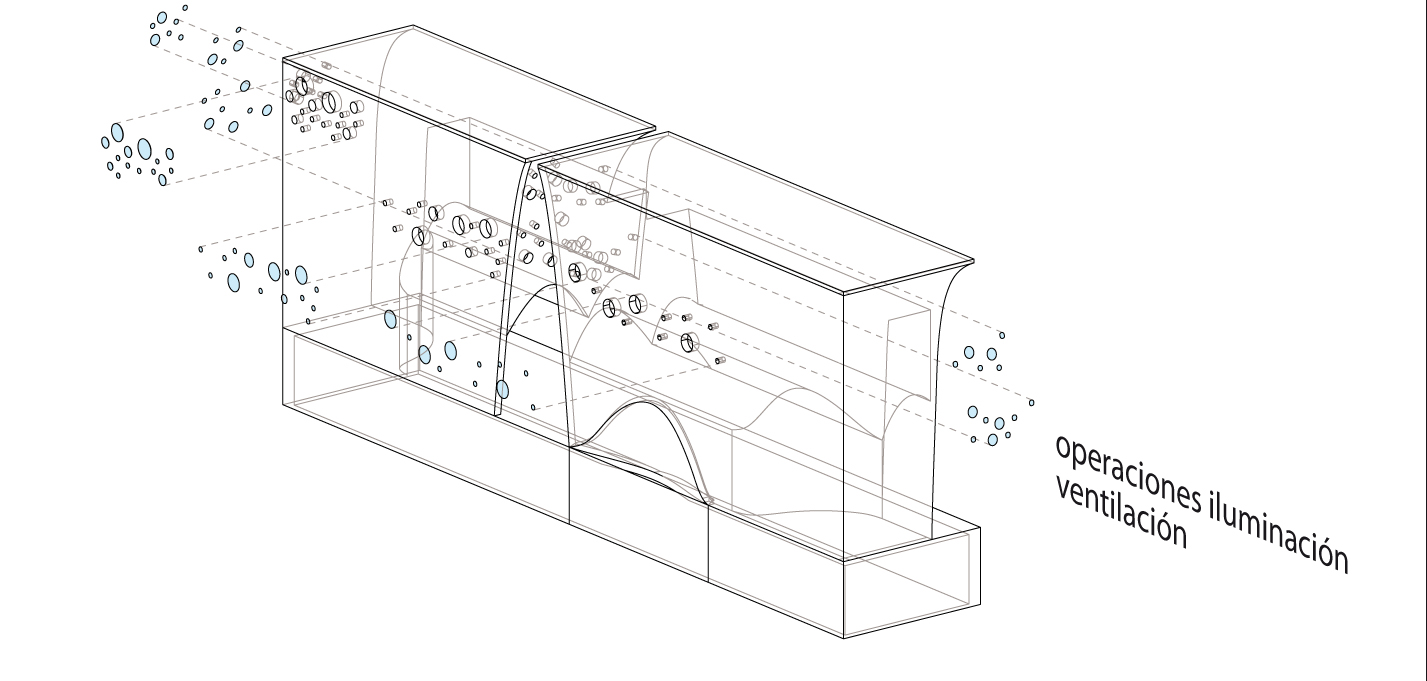 operaciones iluminación
ventilación