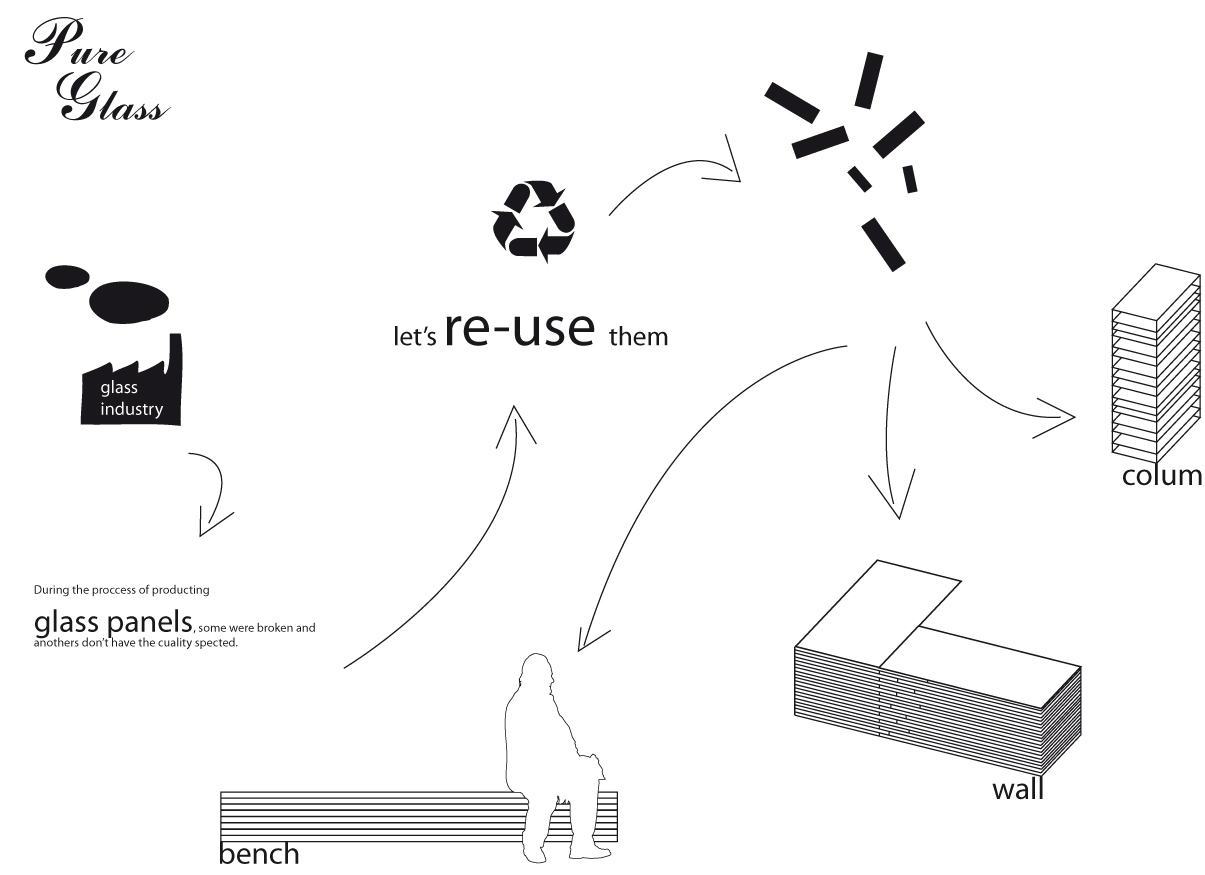 Pure Glass

glass industry

During the proccess of producting

glass panels, some were broken and anothers don't have the cuality spected.

let's re-use them

colum

wall

bench