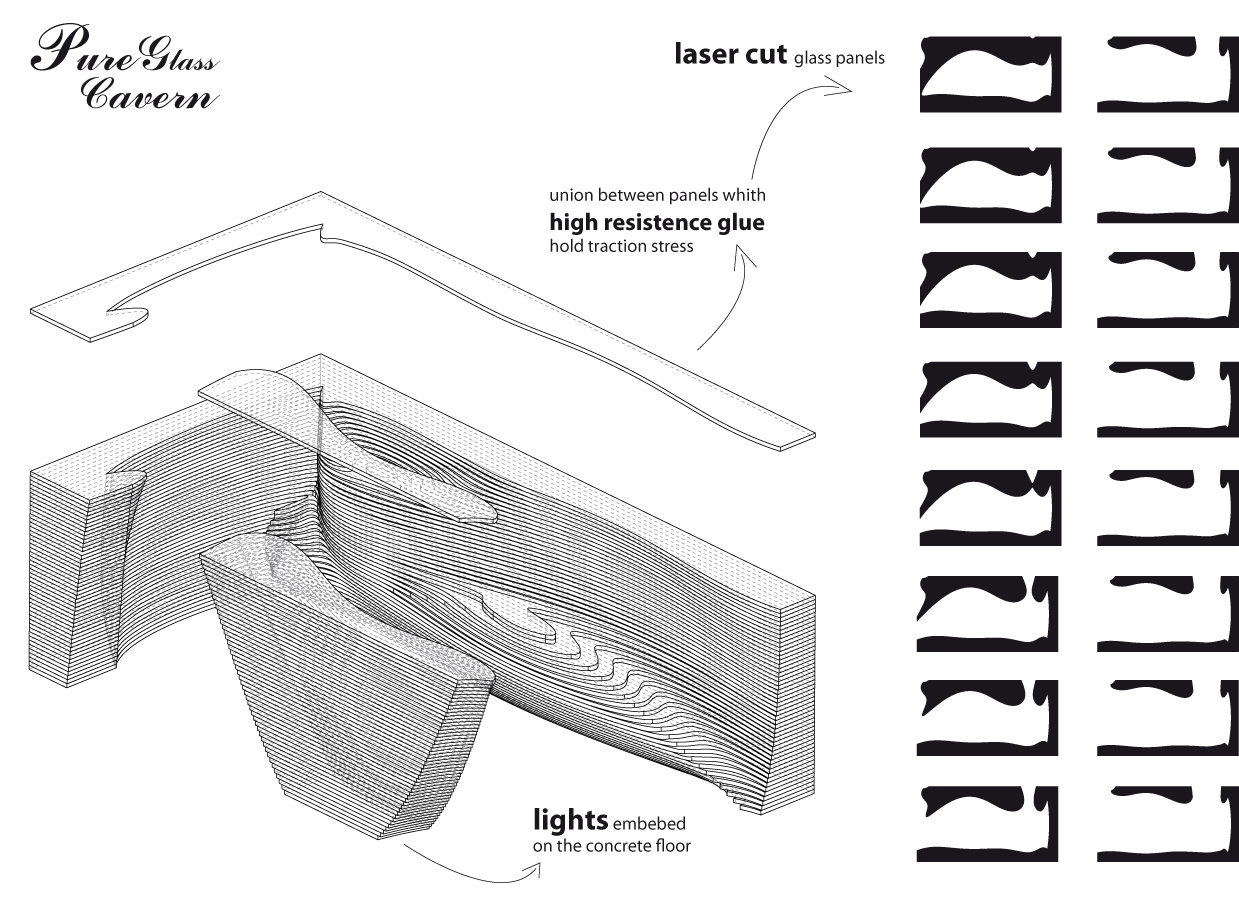 Pure Glass
Cavern

laser cut glass panels

union between panels whith
high resistence glue
hold traction stress

lights embebed
on the concrete floor